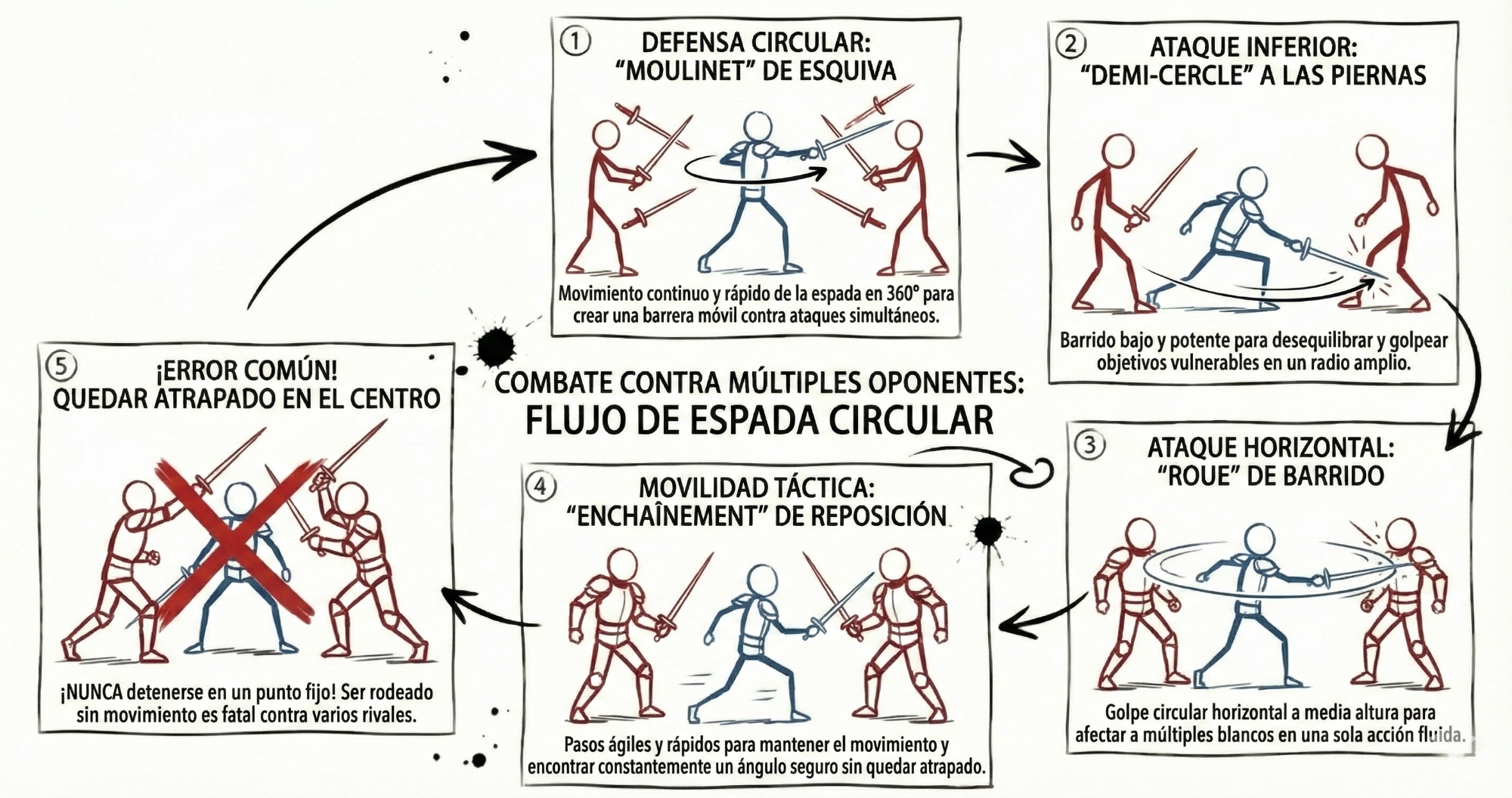 COMBATE CONTRA MÚLTIPLES OPONENTES:
FLUJO DE ESPADA CIRCULAR

① DEFENSA CIRCULAR:
"MOULINET" DE ESQUIVA

Movimiento continuo y rápido de la espada en 360° para crear una barrera móvil contra ataques simultáneos.

② ATAQUE INFERIOR:
"DEMI-CERCLE" A LAS PIERNAS

Barrido bajo y potente para desequilibrar y golpear objetivos vulnerables en un radio amplio.

③ ATAQUE HORIZONTAL:
"ROUE" DE BARRIDO

Golpe circular horizontal a media altura para afectar a múltiples blancos en una sola acción fluida.

④ MOVILIDAD TÁCTICA:
"ENCHAÎNEMENT" DE REPOSICIÓN

Pasos ágiles y rápidos para mantener el movimiento y encontrar constantemente un ángulo seguro sin quedar atrapado.

⑤ ¡ERROR COMÚN!
QUEDAR ATRAPADO EN EL CENTRO

¡NUNCA detenerse en un punto fijo! Ser rodeado sin movimiento es fatal contra varios rivales.