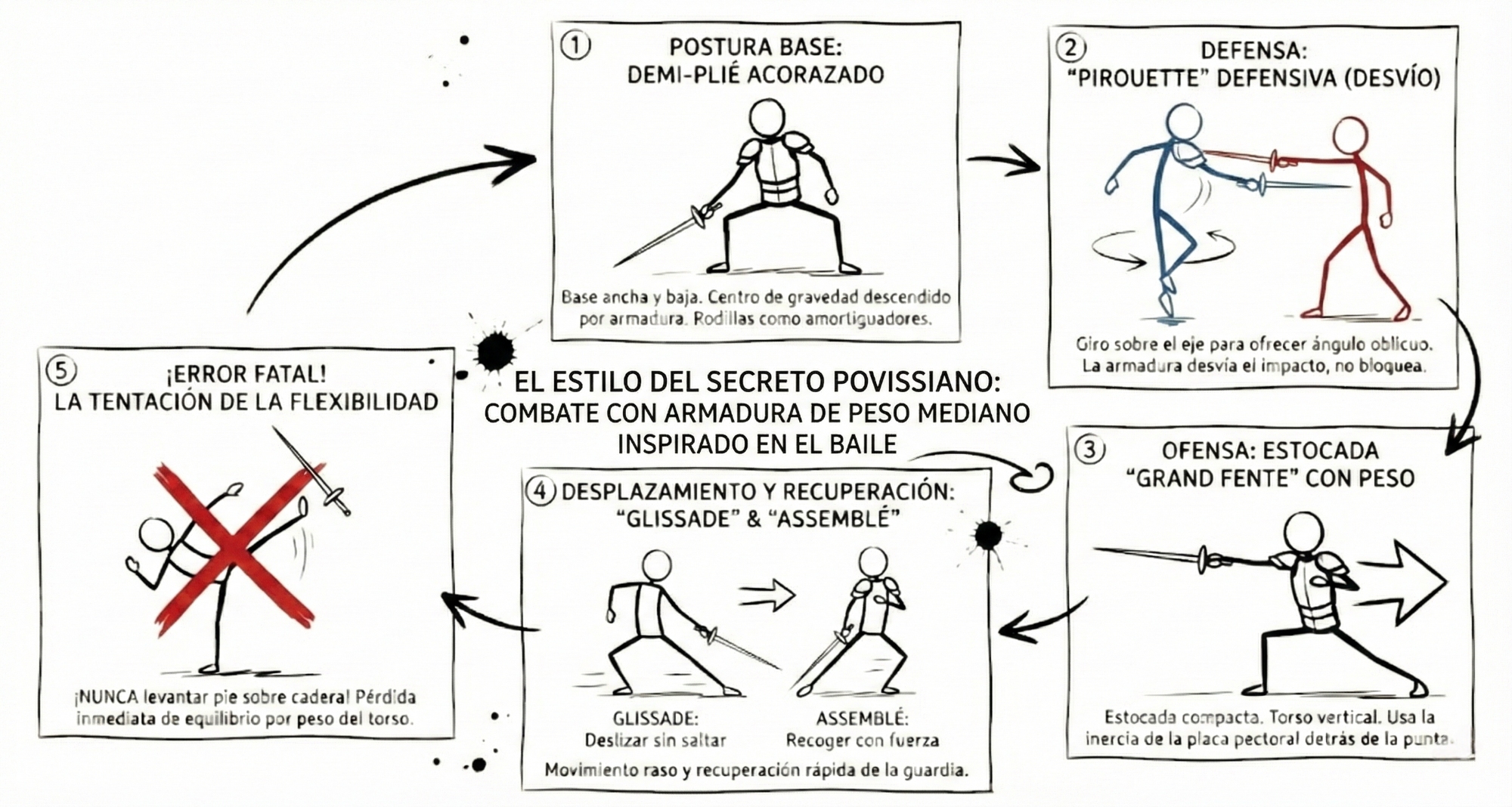 EL ESTILO DEL SECRETO POVISSIANO:
COMBATE CON ARMADURA DE PESO MEDIANO
INSPIRADO EN EL BAILE

1 POSTURA BASE:
DEMI-PLIÉ ACORAZADO

Base ancha y baja. Centro de gravedad descendido por armadura. Rodillas como amortiguadores.

2 DEFENSA:
"PIROUETTE" DEFENSIVA (DESVÍO)

Giro sobre el eje para ofrecer ángulo oblicuo. La armadura desvía el impacto, no bloquea.

3 OFENSA: ESTOCADA
"GRAND FENTE" CON PESO

Estocada compacta. Torso vertical. Usa la inercia de la placa pectoral detrás de la punta.

4 DESPLAZAMIENTO Y RECUPERACIÓN:
"GLISSADE" & "ASSEMBLÉ"

GLISSADE:
Deslizar sin saltar

ASSEMBLÉ:
Recoger con fuerza

Movimiento raso y recuperación rápida de la guardia.

5 ¡ERROR FATAL!
LA TENTACIÓN DE LA FLEXIBILIDAD

¡NUNCA levantar pie sobre cadera! Pérdida inmediata de equilibrio por peso del torso.